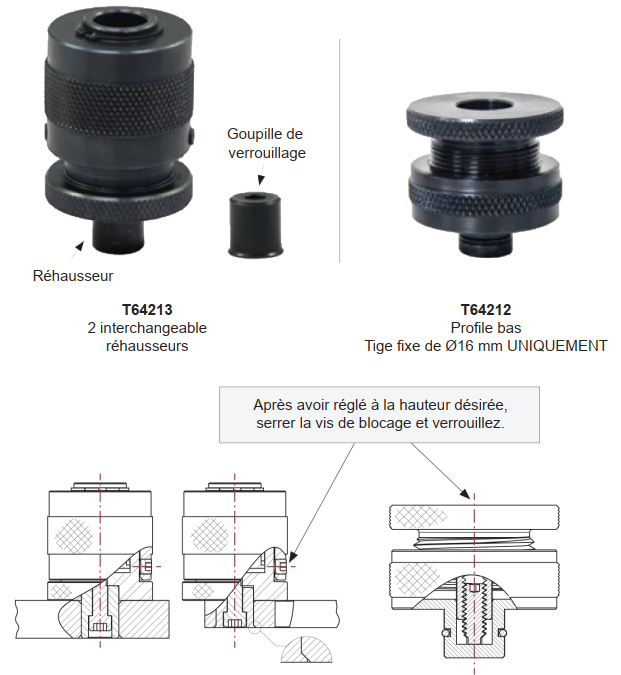 Goupille de verrouillage

Réhausseur

**T64213**
2 interchangeable
réhausseurs

**T64212**
Profile bas
Tige fixe de Ø16 mm UNIQUEMENT

Après avoir réglé à la hauteur désirée, serrer la vis de blocage et verrouillez.