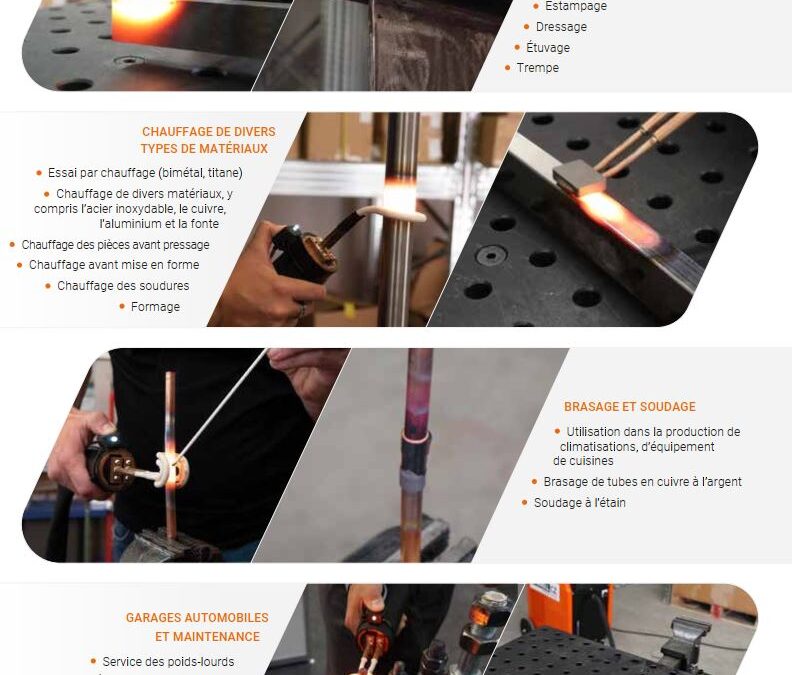 • Estampage
• Dressage
• Étuvage
• Trempe

CHAUFFAGE DE DIVERS TYPES DE MATÉRIAUX

• Essai par chauffage (bimétal, titane)
• Chauffage de divers matériaux, y compris l'acier inoxydable, le cuivre, l'aluminium et la fonte
• Chauffage des pièces avant pressage
• Chauffage avant mise en forme
• Chauffage des soudures
• Formage

BRASAGE ET SOUDAGE

• Utilisation dans la production de climatisations, d'équipement de cuisines
• Brasage de tubes en cuivre à l'argent
• Soudage à l'étain

GARAGES AUTOMOBILES ET MAINTENANCE

• Service des poids-lourds